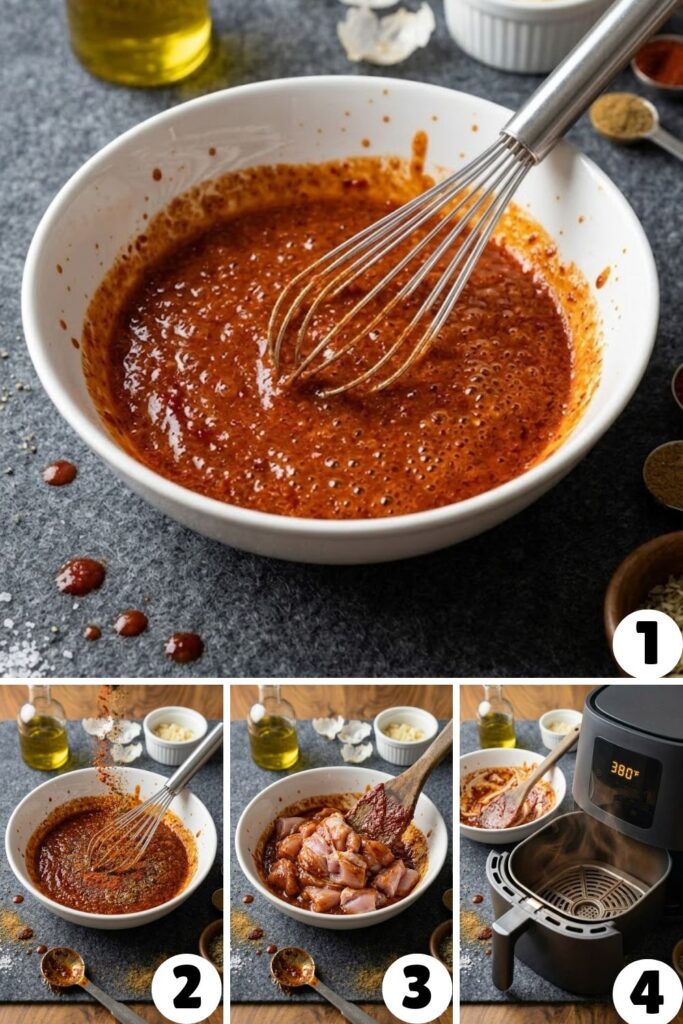 1

2

3

380°

4