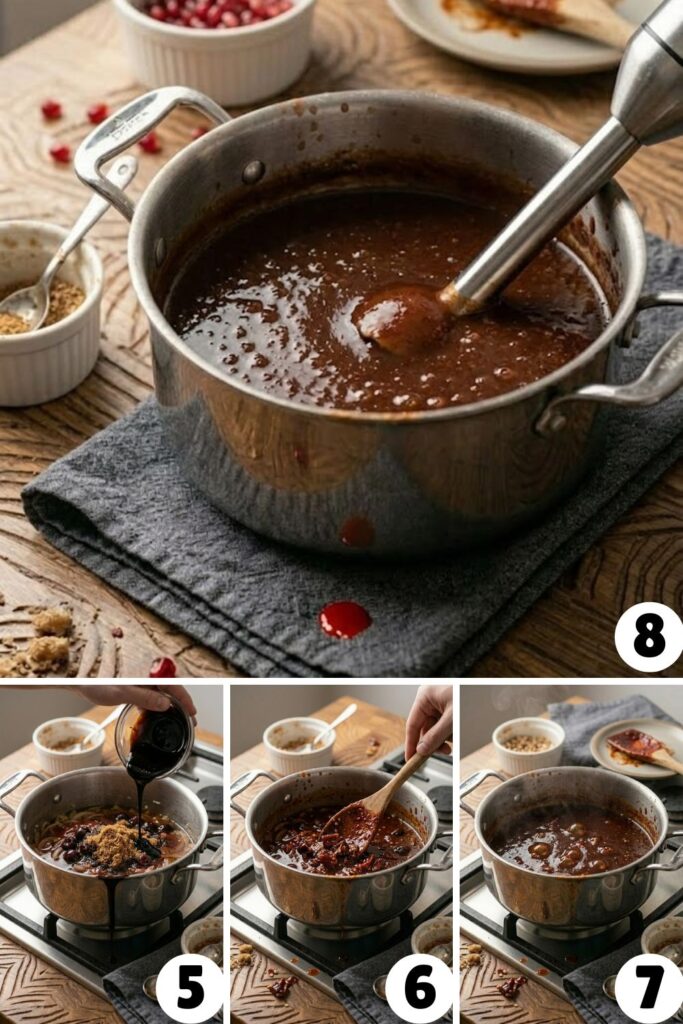 8

5

6

7