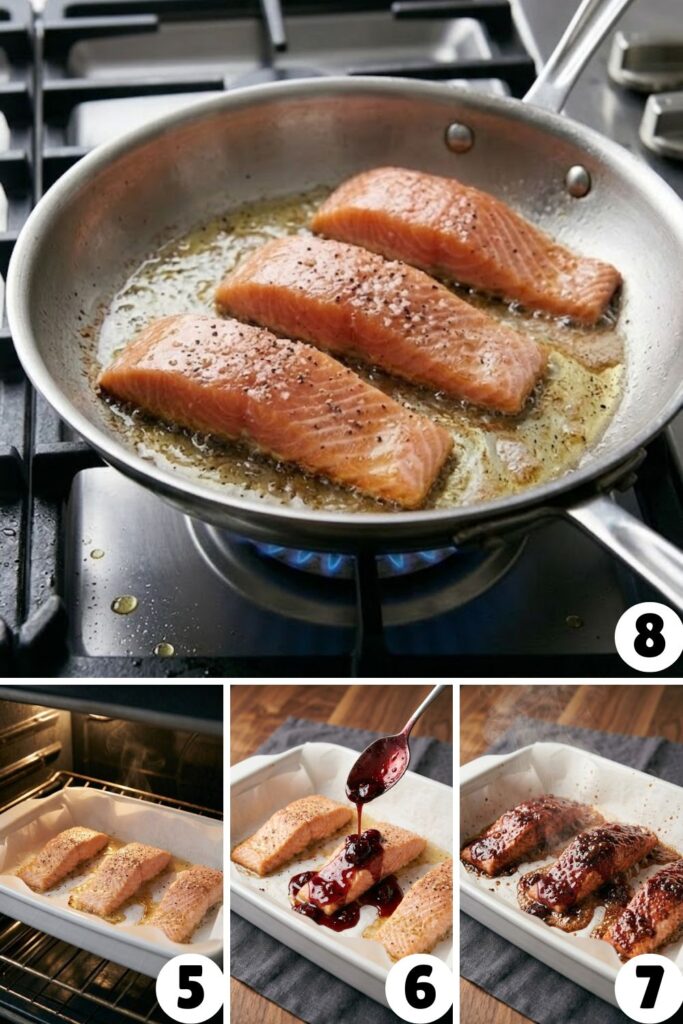 8

5

6

7