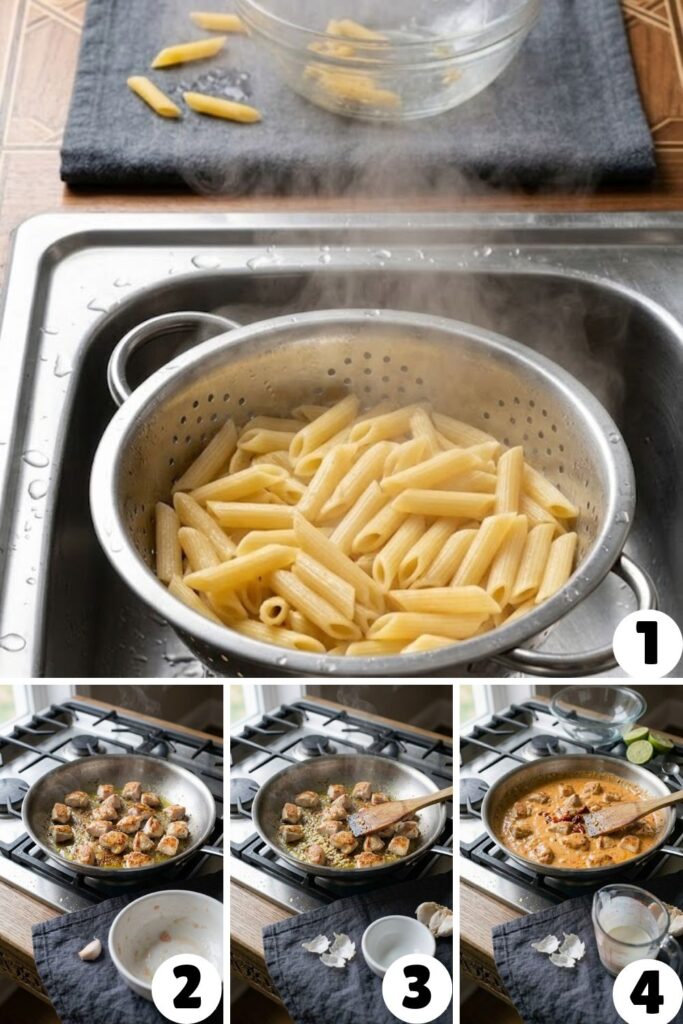 1
2
3
4