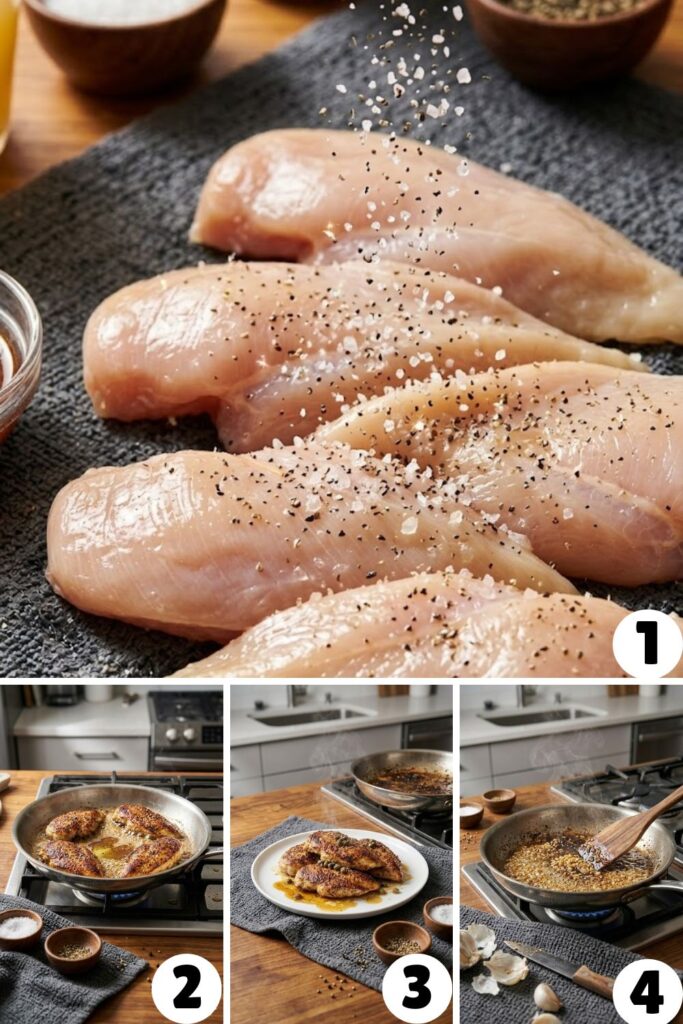 1

2

3

4