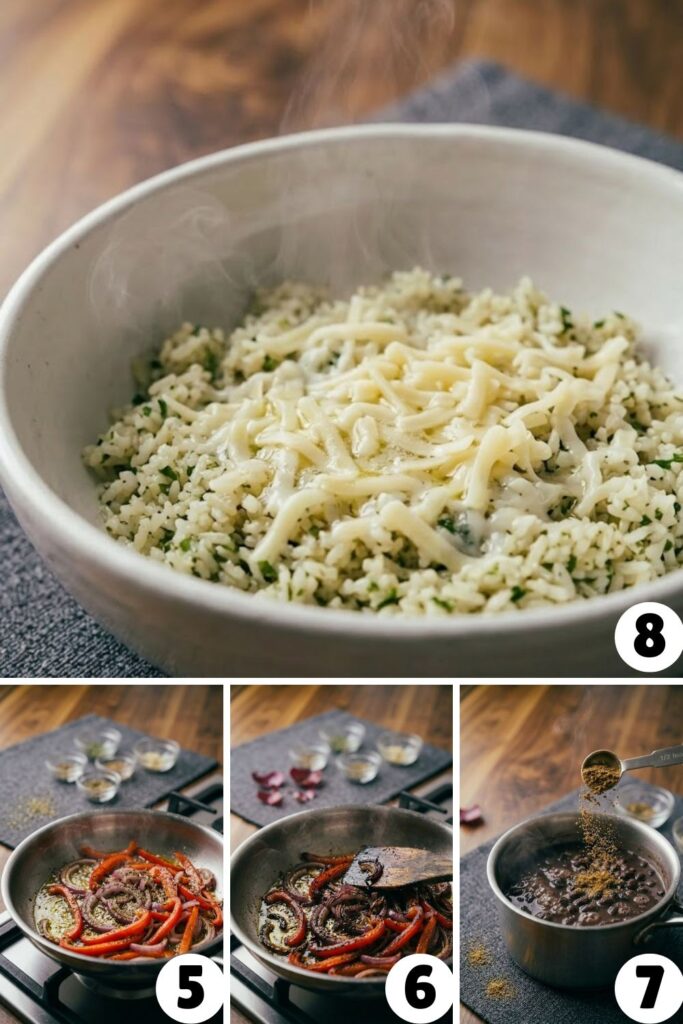 8

5

6

7