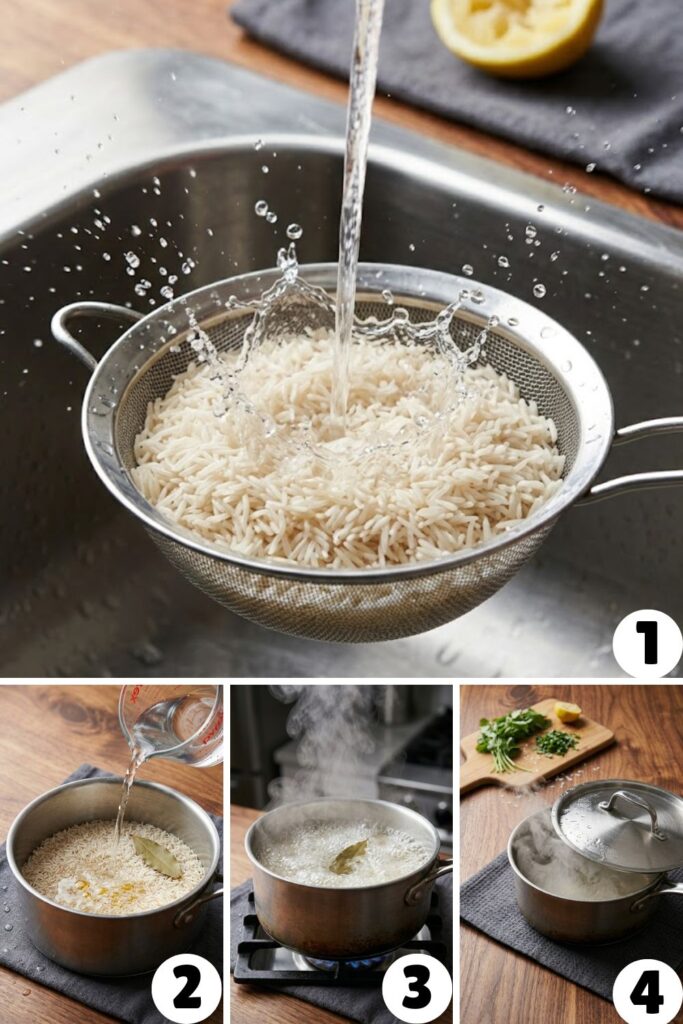 1

2

3

4