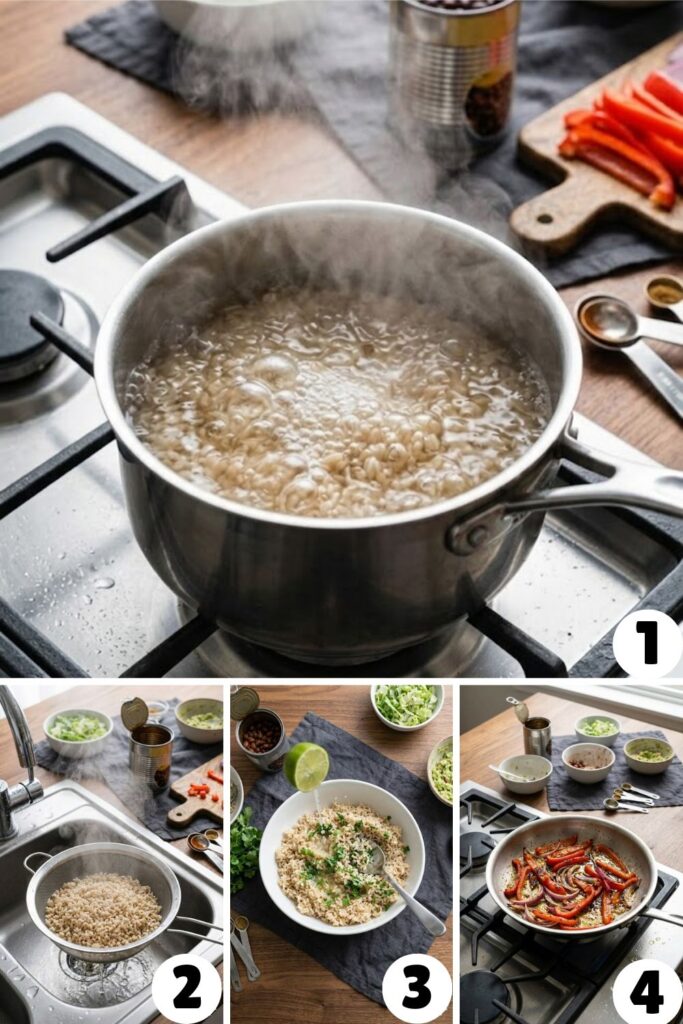 1

2

3

4