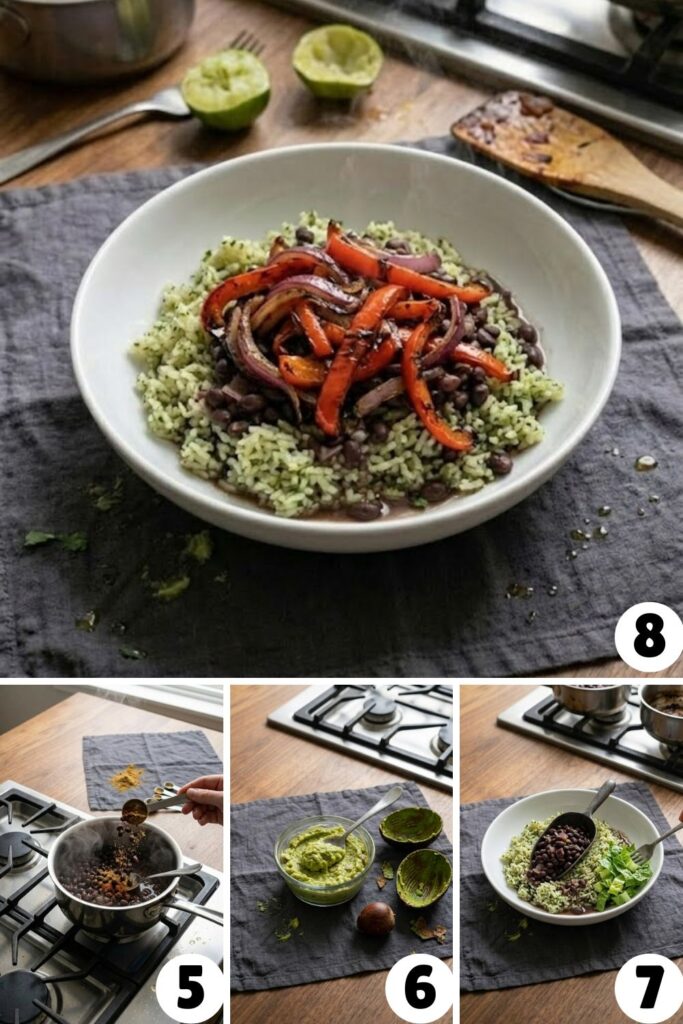 8

5

6

7