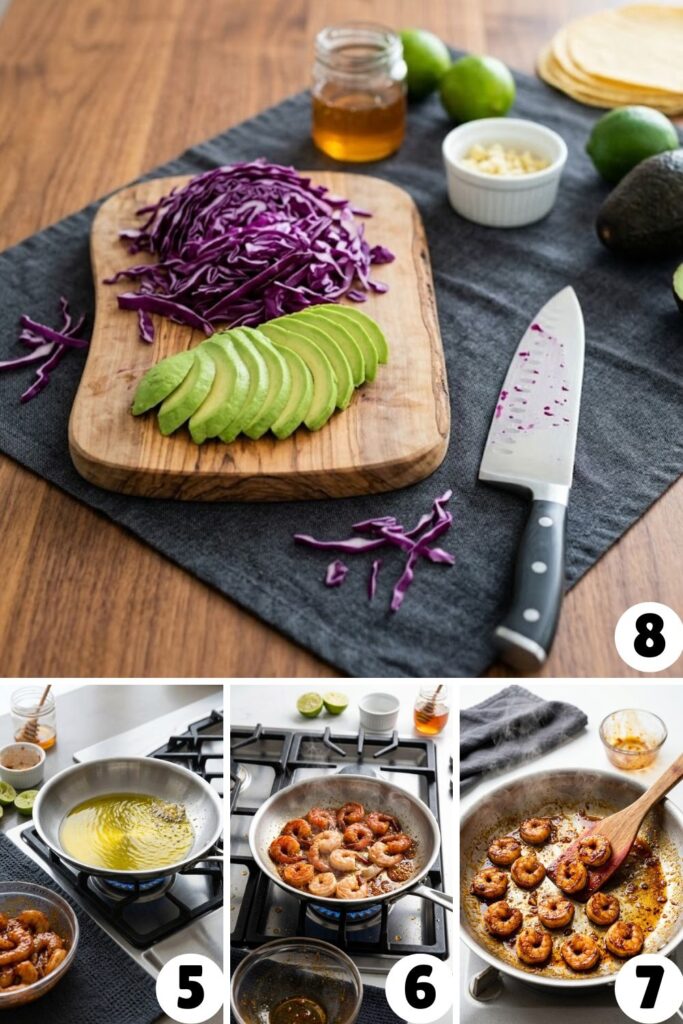 8

5

6

7