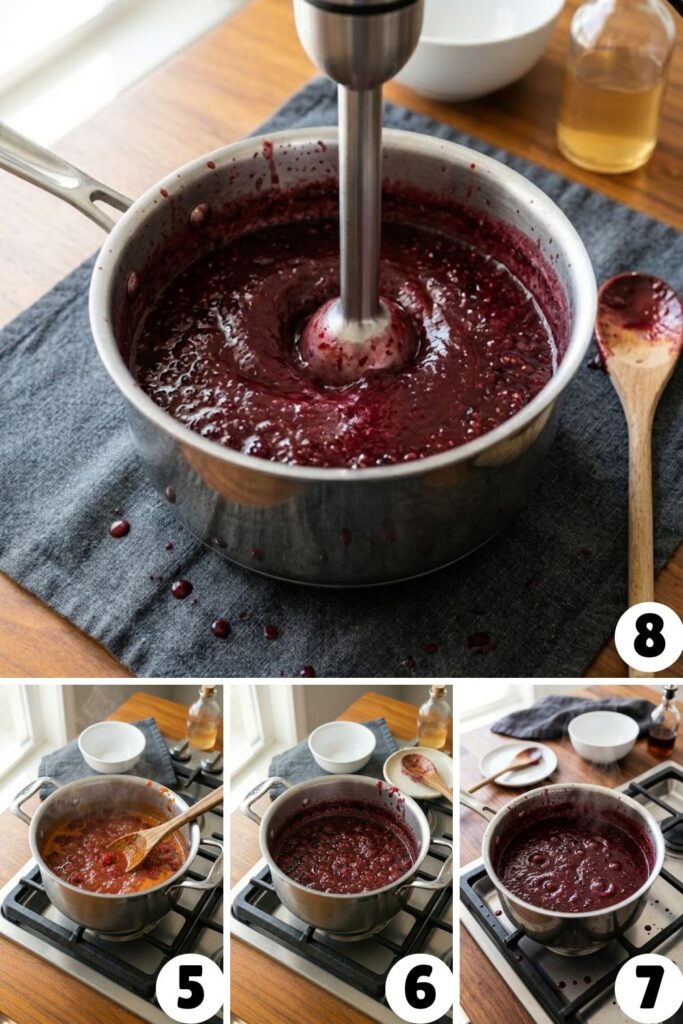 8

5

6

7