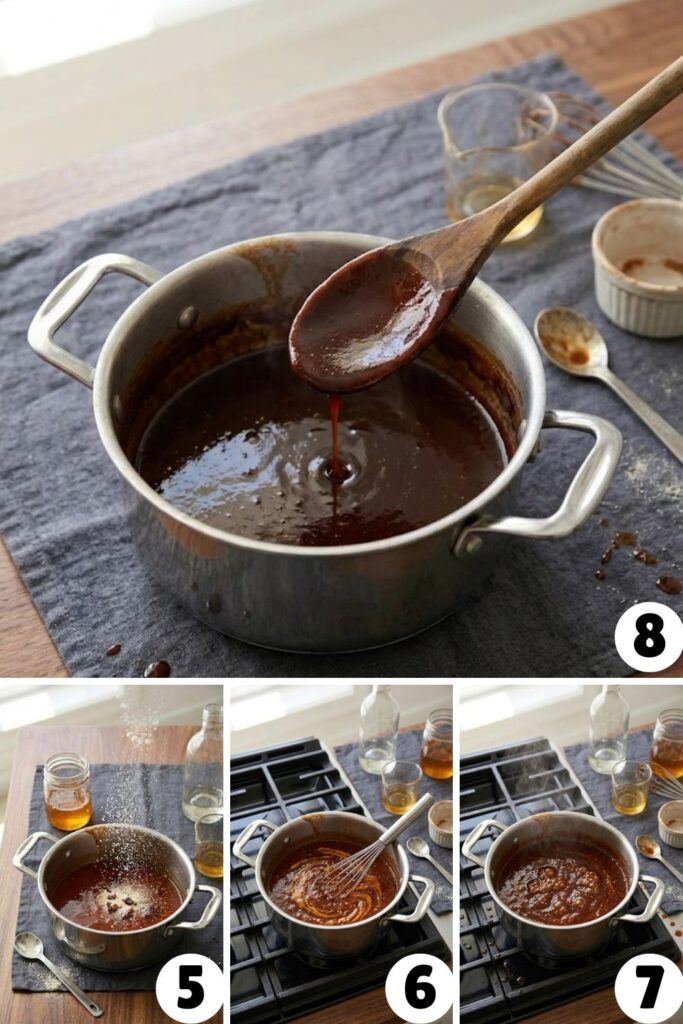 8

5

6

7